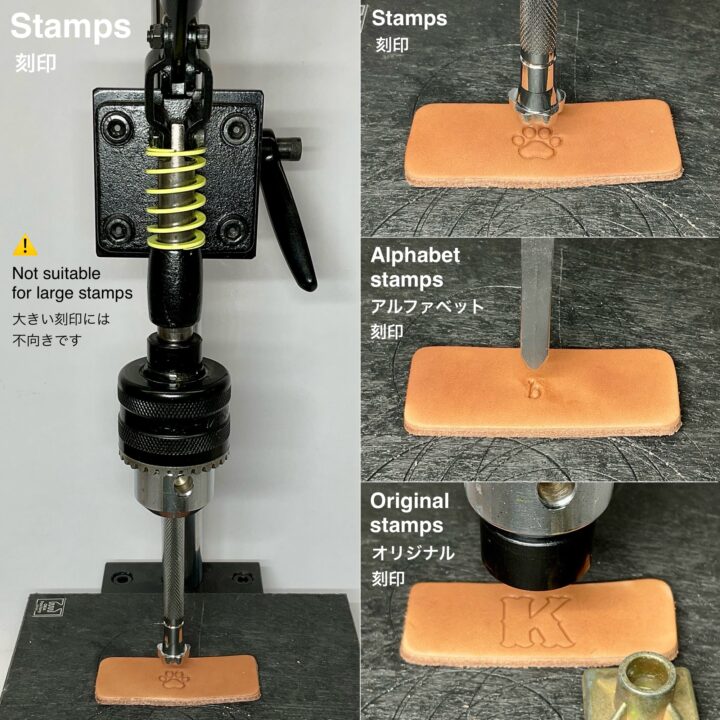 Stamps
刻印

Not suitable for large stamps
大きい刻印には不向きです

Stamps
刻印

Alphabet stamps
アルファベット刻印

b

Original stamps
オリジナル刻印

K